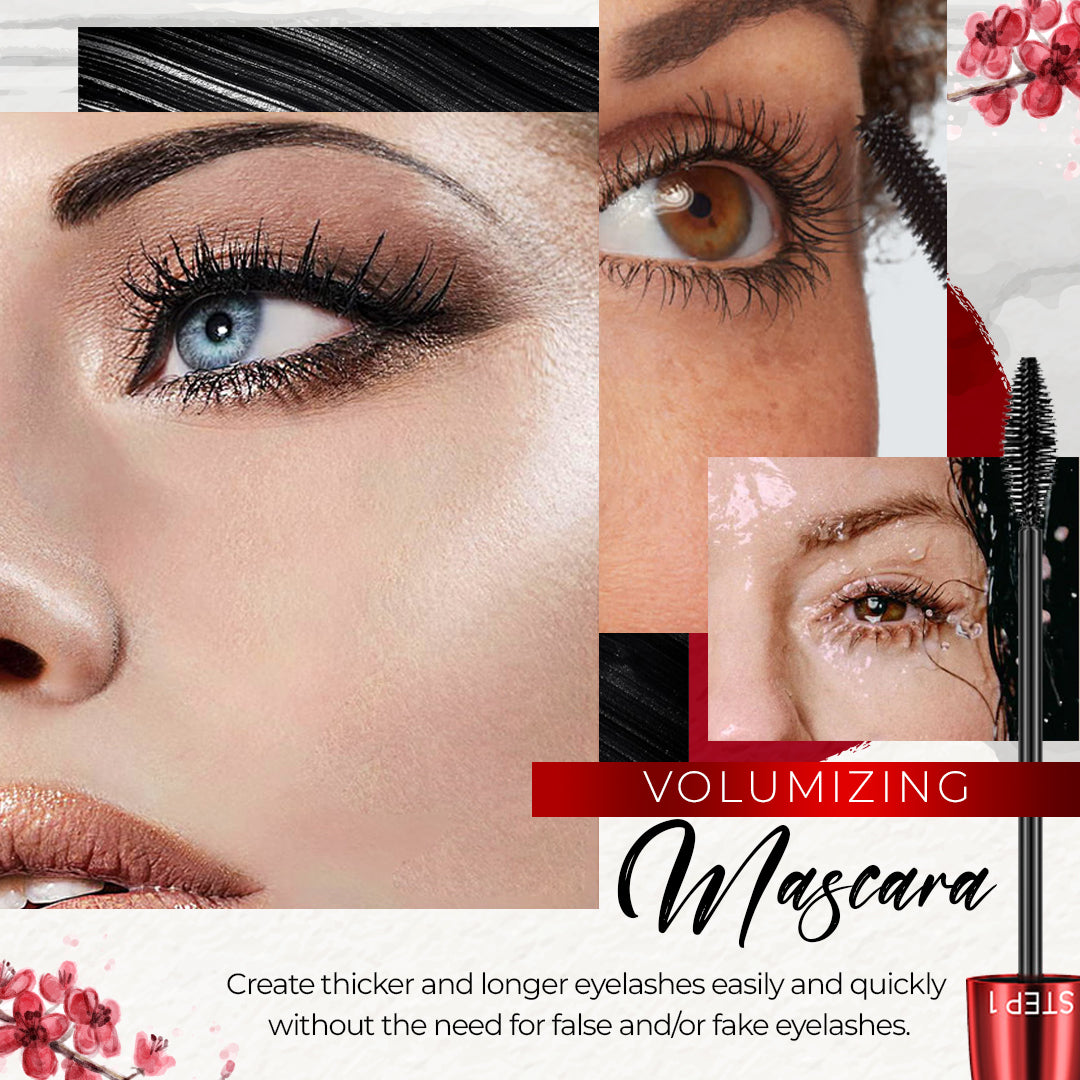 VOLUMIZING

Mascara

Create thicker and longer eyelashes easily and quickly without the need for false and/or fake eyelashes.

STEP 1