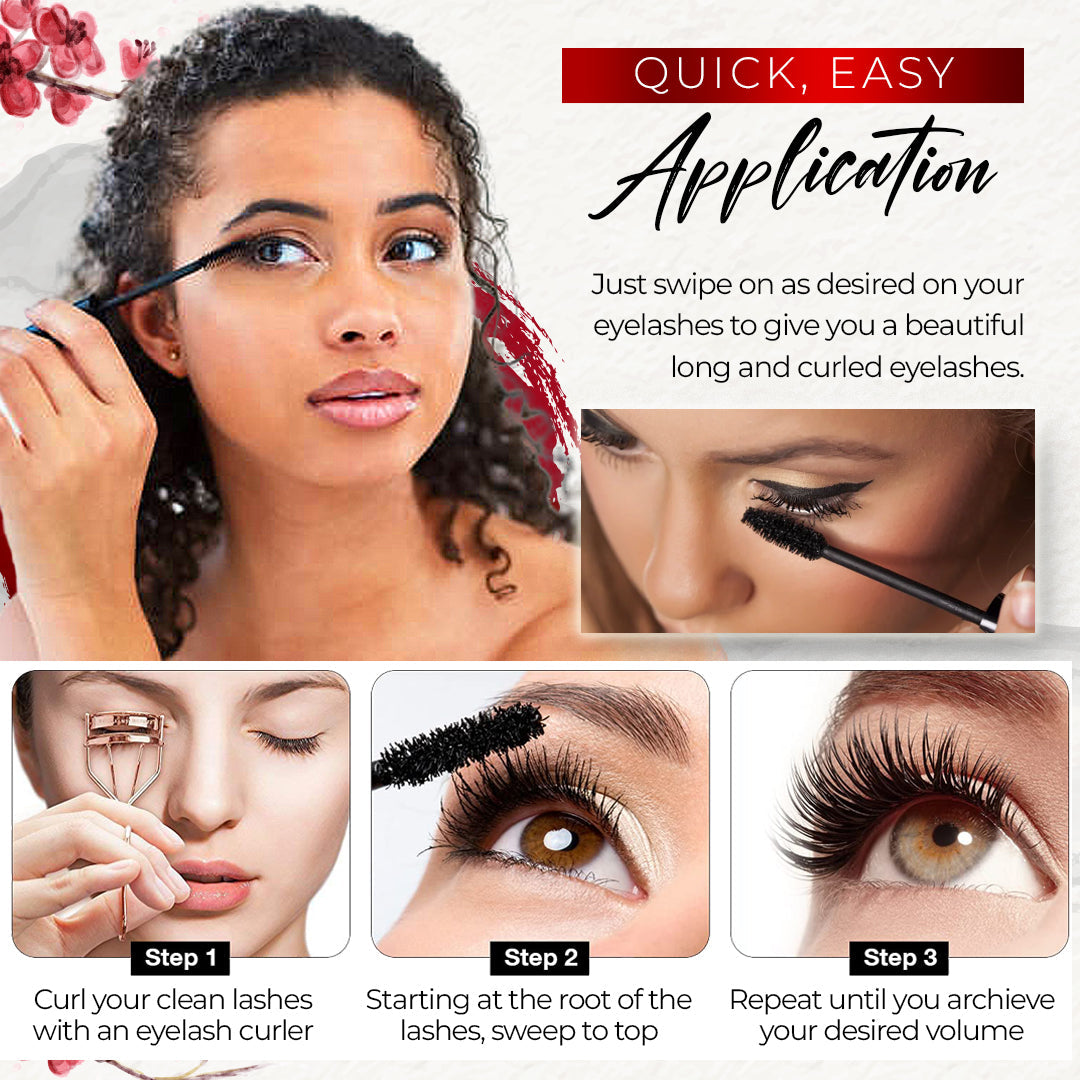 QUICK, EASY
Application

Just swipe on as desired on your eyelashes to give you a beautiful long and curled eyelashes.

Step 1
Curl your clean lashes with an eyelash curler

Step 2
Starting at the root of the lashes, sweep to top

Step 3
Repeat until you archieve your desired volume