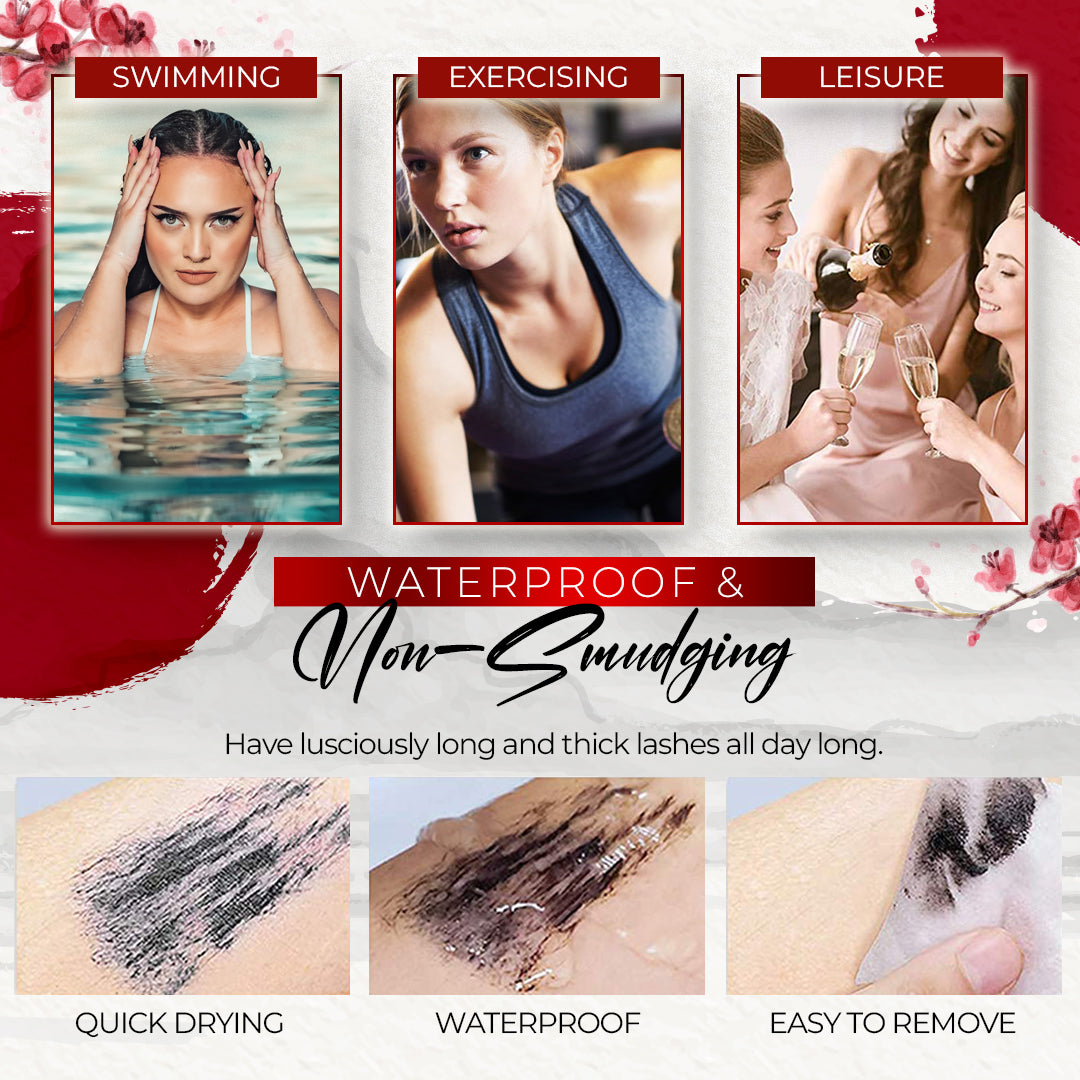 SWIMMING
EXERCISING
LEISURE

WATERPROOF &
Non-Smudging

Have lusciously long and thick lashes all day long.

QUICK DRYING
WATERPROOF
EASY TO REMOVE