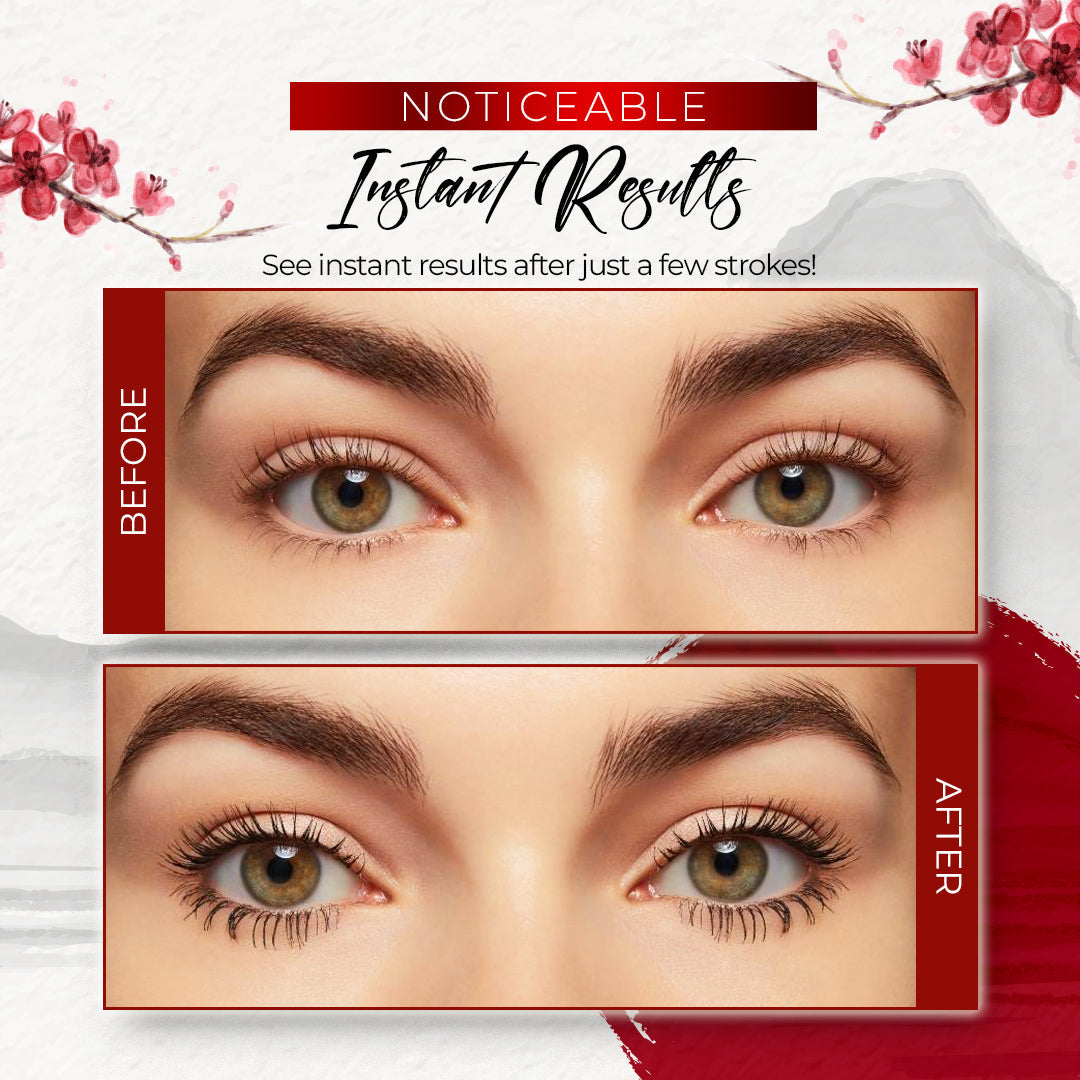 NOTICEABLE

Instant Results

See instant results after just a few strokes!

BEFORE

AFTER