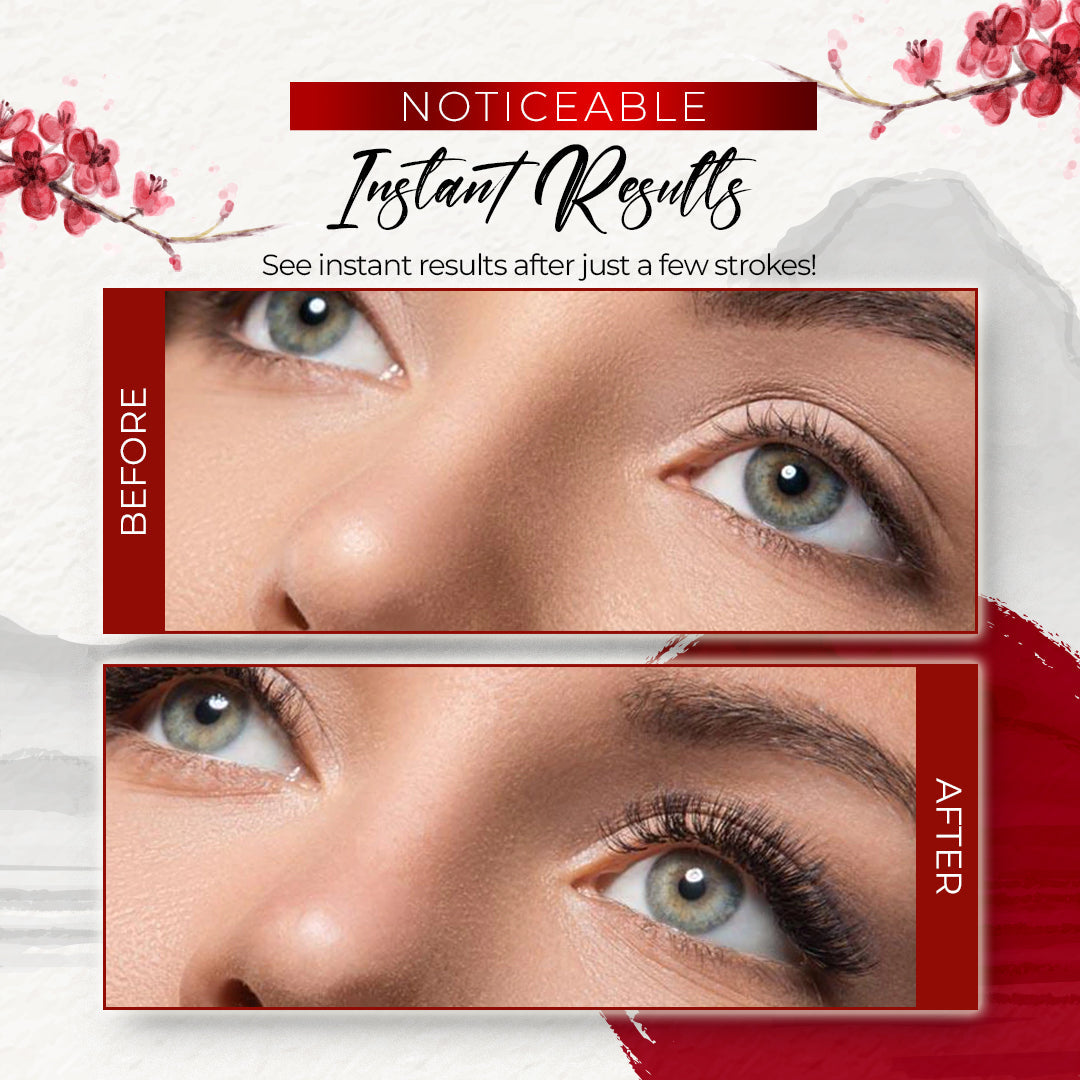 NOTICEABLE
Instant Results
See instant results after just a few strokes!

BEFORE

AFTER