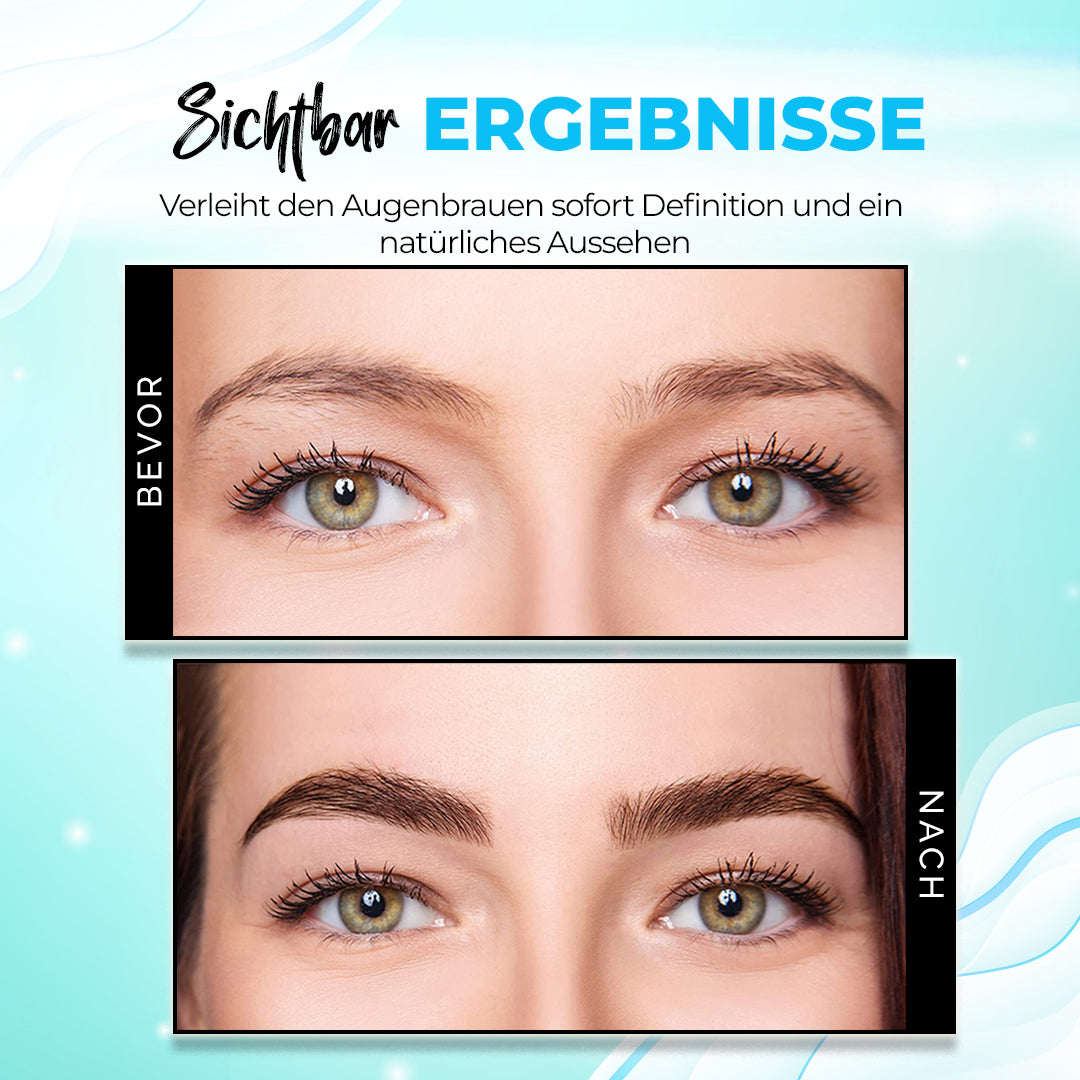 Sichtbar ERGEBNISSE

Verleiht den Augenbrauen sofort Definition und ein natürliches Aussehen

BEVOR

NACH