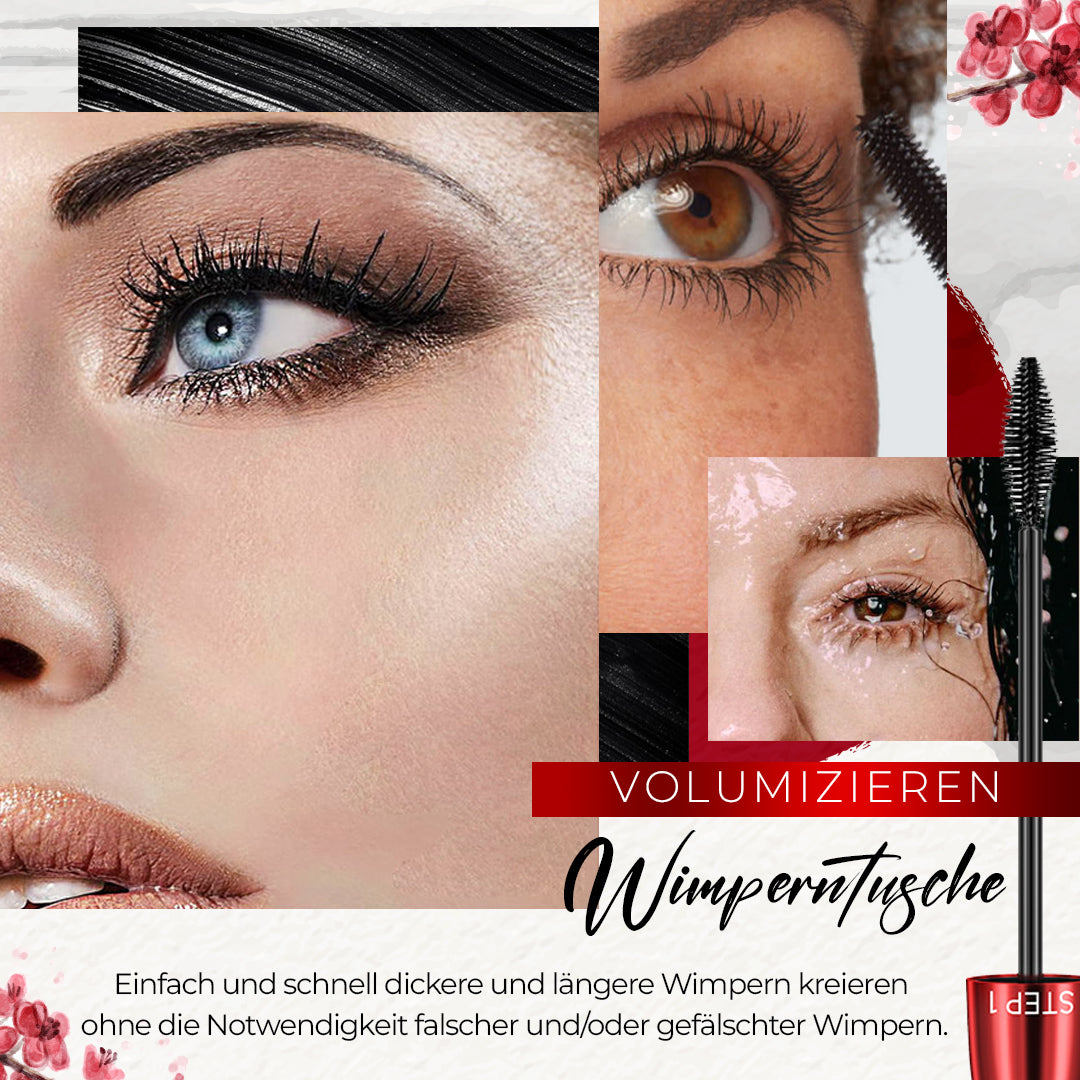 VOLUMIZIEREN

Wimperntusche

Einfach und schnell dickere und längere Wimpern kreieren ohne die Notwendigkeit falscher und/oder gefälschter Wimpern.

STEP 1