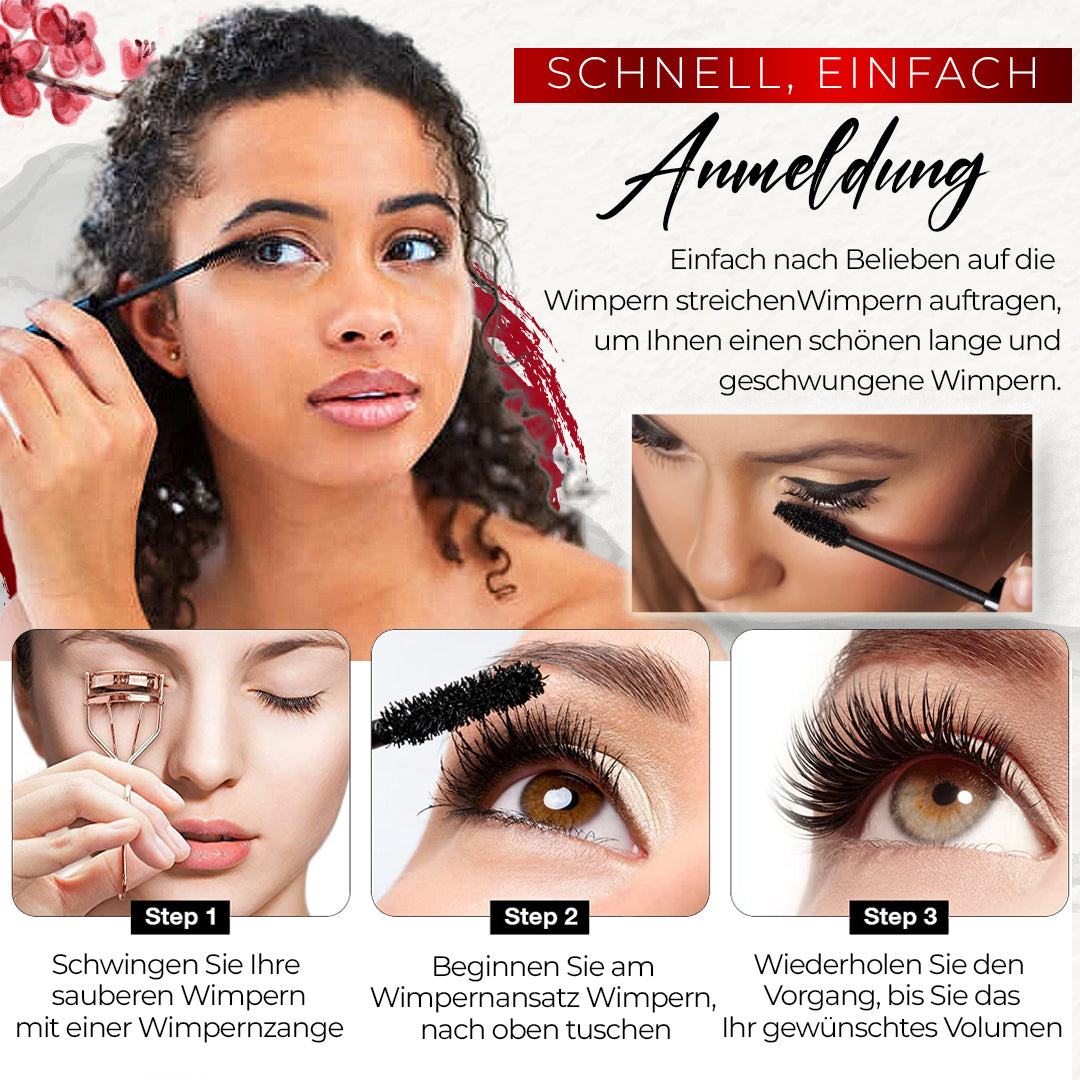 SCHNELL, EINFACH

Anmeldung

Einfach nach Belieben auf die Wimpern streichenWimpern auftragen, um Ihnen einen schönen lange und geschwungene Wimpern.

Step 1

Schwingen Sie Ihre sauberen Wimpern mit einer Wimpernzange

Step 2

Beginnen Sie am Wimpernansatz Wimpern, nach oben tuschen

Step 3

Wiederholen Sie den Vorgang, bis Sie das Ihr gewünschtes Volumen