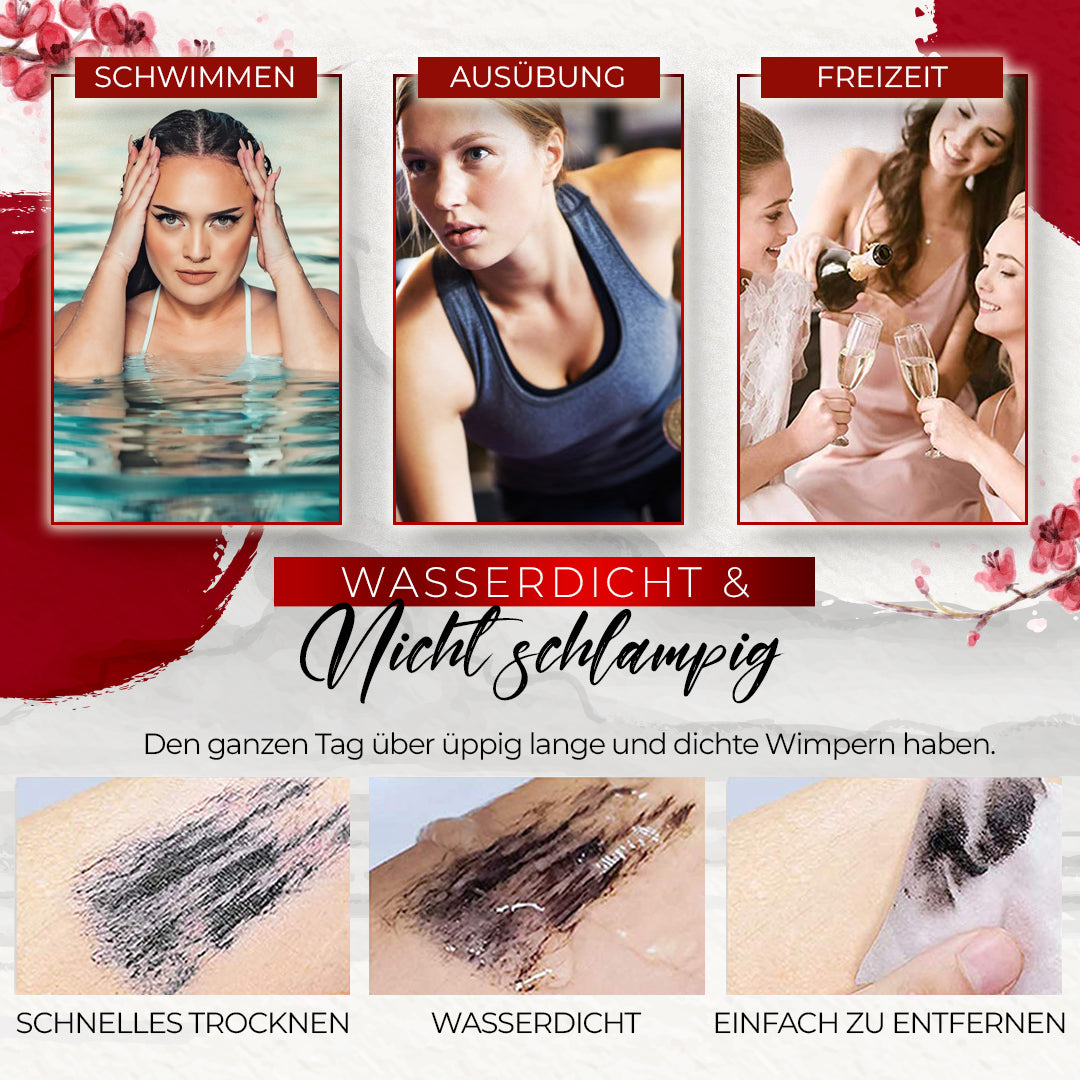 SCHWIMMEN

AUSÜBUNG

FREIZEIT

WASSERDICHT &
Nicht schlampig

Den ganzen Tag über üppig lange und dichte Wimpern haben.

SCHNELLES TROCKNEN

WASSERDICHT

EINFACH ZU ENTFERNEN