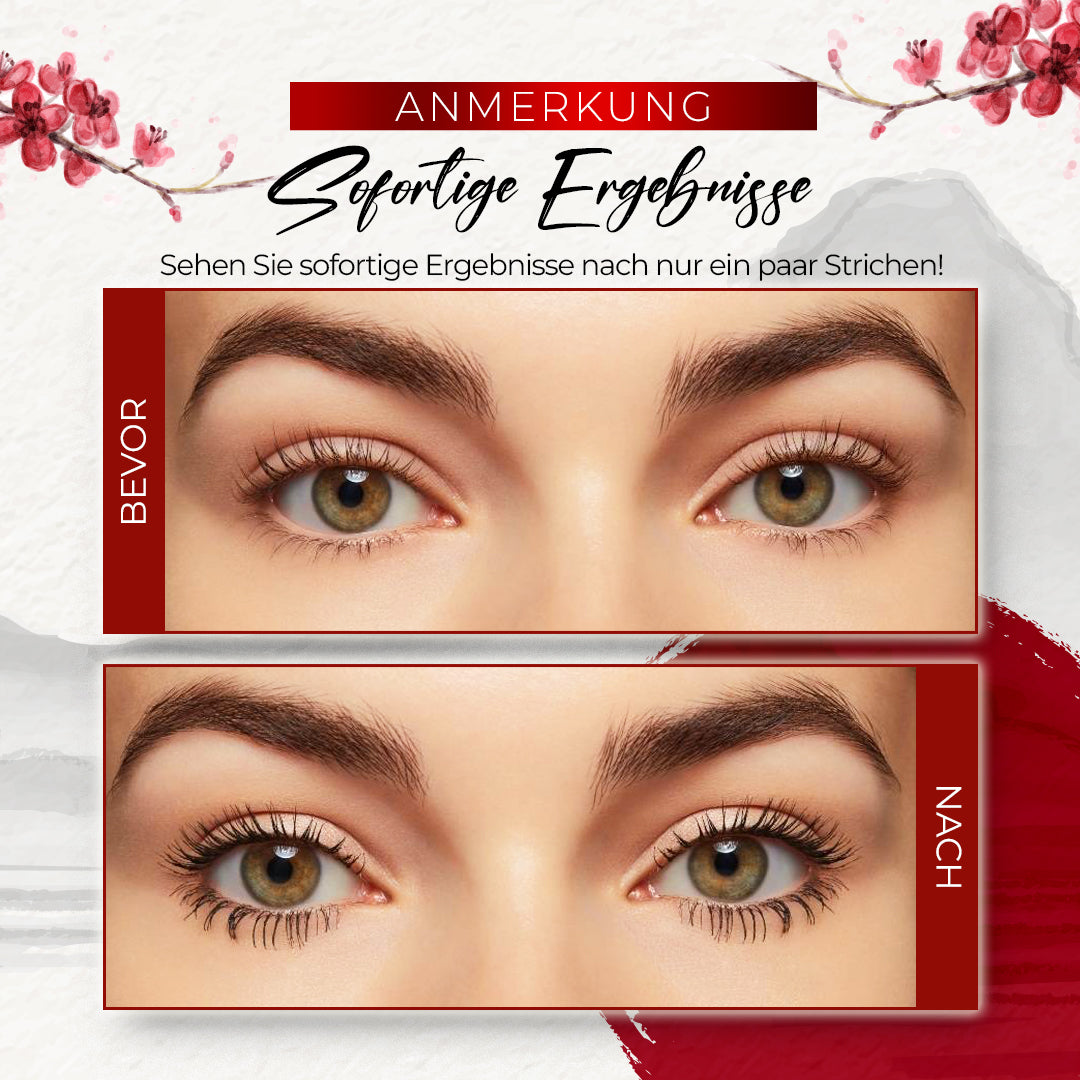 ANMERKUNG

Sofortige Ergebnisse

Sehen Sie sofortige Ergebnisse nach nur ein paar Strichen!

BEVOR

NACH