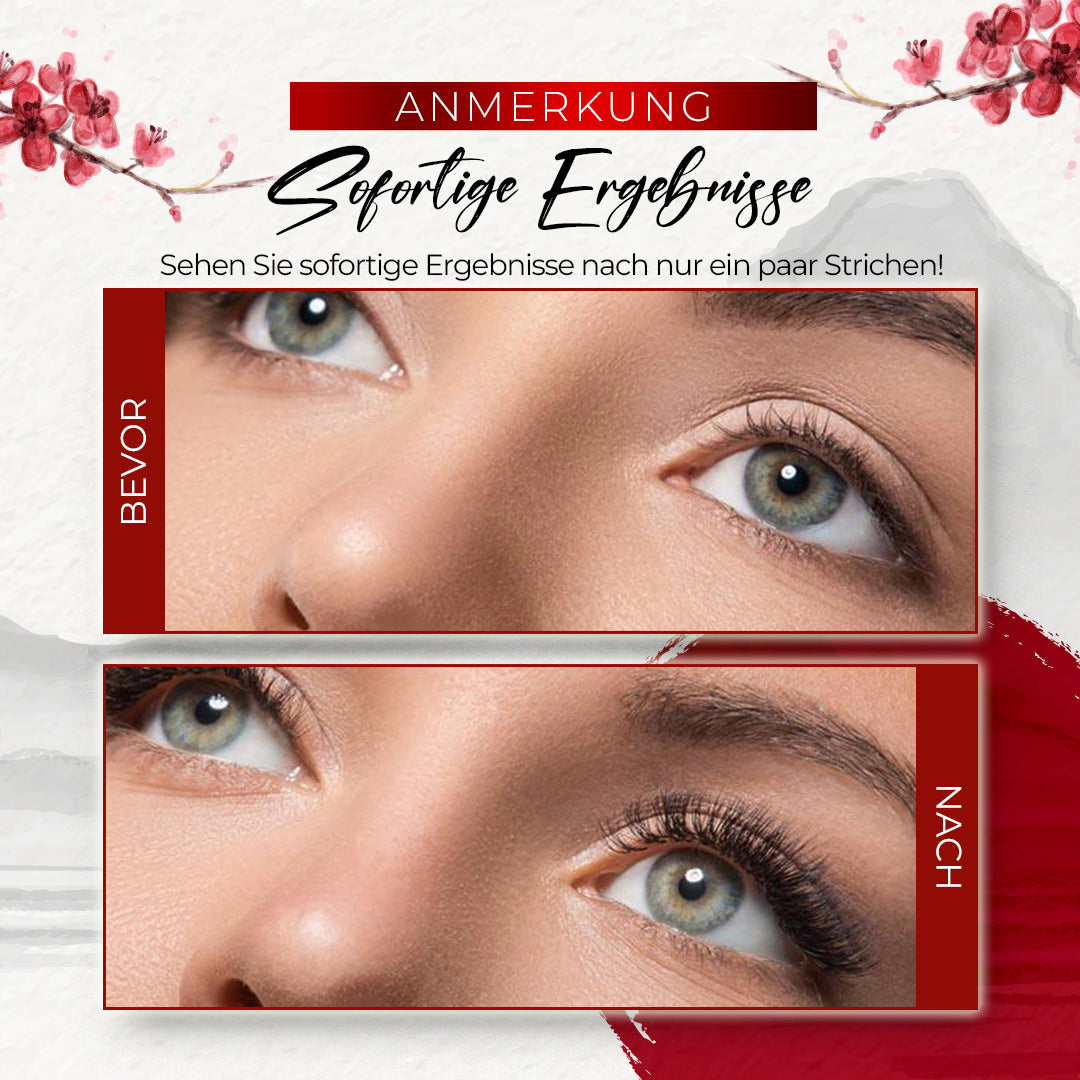 ANMERKUNG

Sofortige Ergebnisse

Sehen Sie sofortige Ergebnisse nach nur ein paar Strichen!

BEVOR

NACH